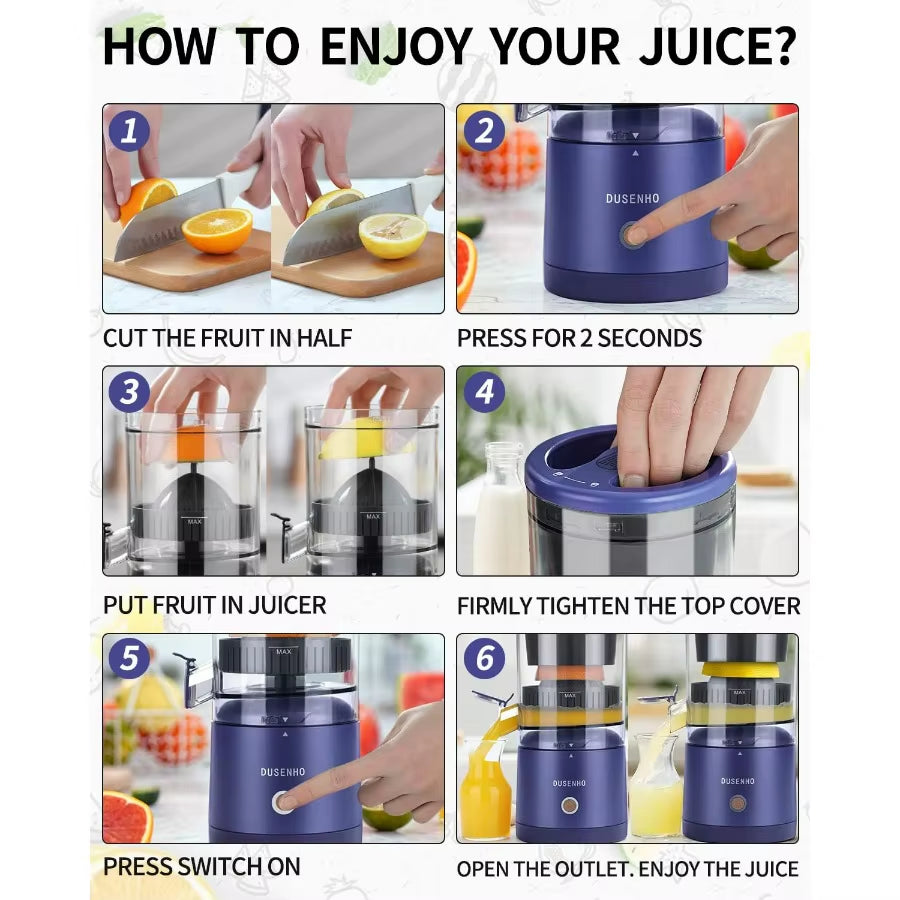 HOW TO ENJOY YOUR JUICE?

1

CUT THE FRUIT IN HALF

2

DUSENHO

PRESS FOR 2 SECONDS

3

MAX

MAX

PUT FRUIT IN JUICER

4

FIRMLY TIGHTEN THE TOP COVER

5

MAX

DUSENHO

PRESS SWITCH ON

6

MAX

DUSENHO

DUSENHO

OPEN THE OUTLET. ENJOY THE JUICE